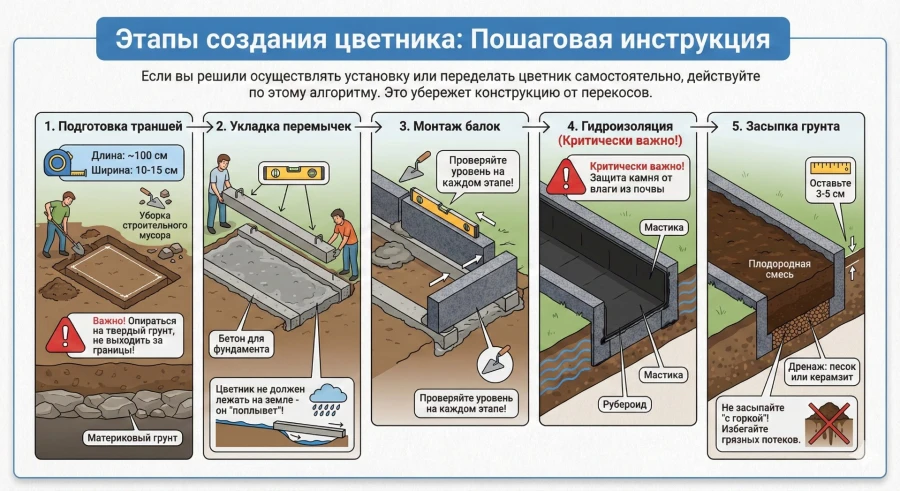 Этапы создания цветника: Пошаговая инструкция

Если вы решили осуществлять установку или переделать цветник самостоятельно, действуйте по этому алгоритму. Это убережет конструкцию от перекосов.

1. Подготовка траншей

Длина: ~100 см
Ширина: 10-15 см

Уборка строительного мусора

Важно! Опираться на твердый грунт, не выходить за границы!

Материковый грунт

2. Укладка перемычек

Бетон для фундамента

Цветник не должен лежать на земле - он "поплывет"!

3. Монтаж балок

Проверяйте уровень на каждом этапе!

Проверяйте уровень на каждом этапе!

4. Гидроизоляция (Критически важно!)

Критически важно! Защита камня от влаги из почвы

Мастика

Мастика

Рубероид

5. Засыпка грунта

Оставьте 3-5 см

Плодородная смесь

Дренаж: песок или керамзит

Не засыпайте "с горкой"! Избегайте грязных потеков.